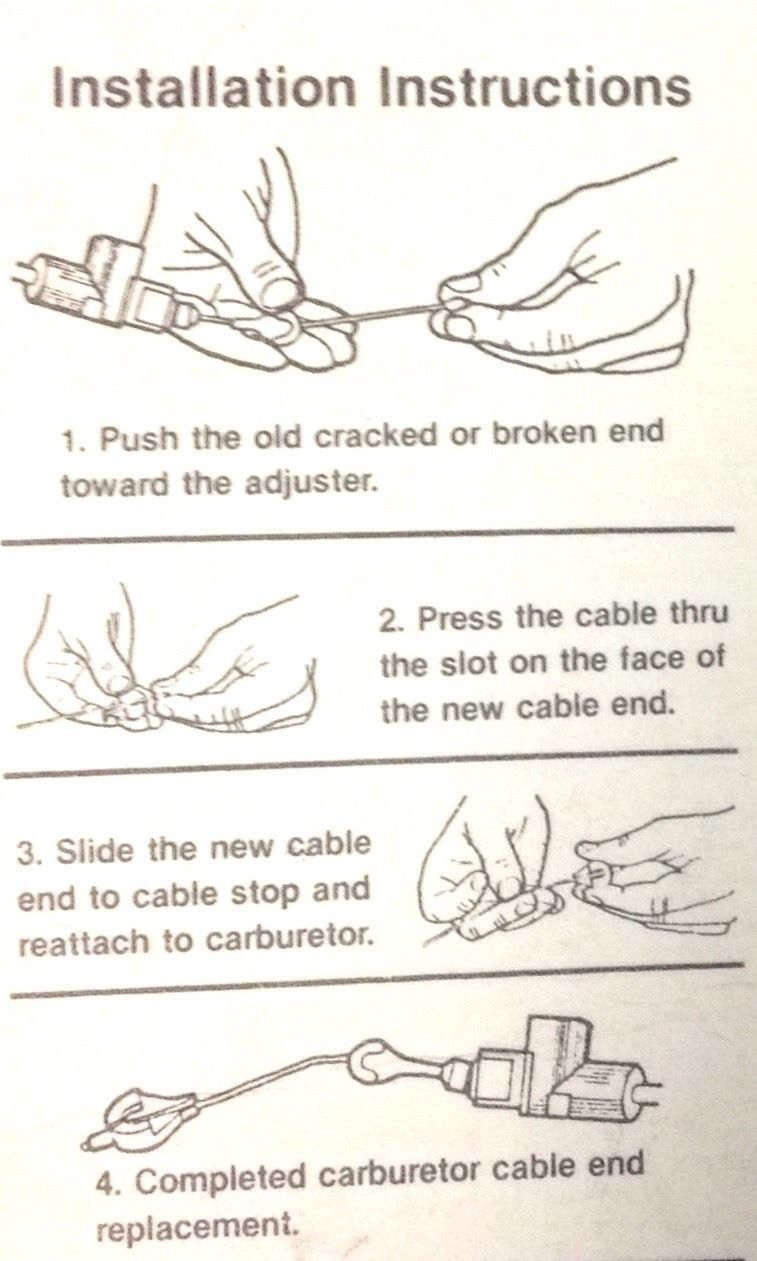 Installation Instructions

1. Push the old cracked or broken end toward the adjuster.

2. Press the cable thru the slot on the face of the new cable end.

3. Slide the new cable end to cable stop and reattach to carburetor.

4. Completed carburetor cable end replacement.